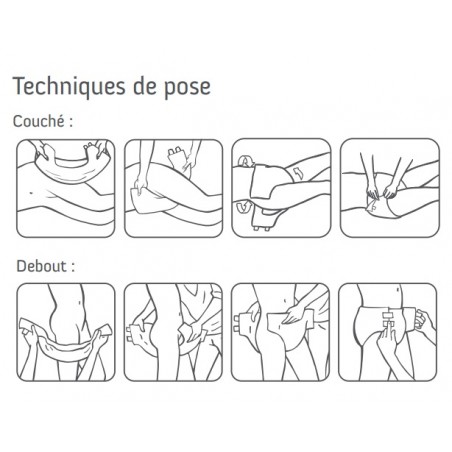 Techniques de pose

Couché :

Debout :